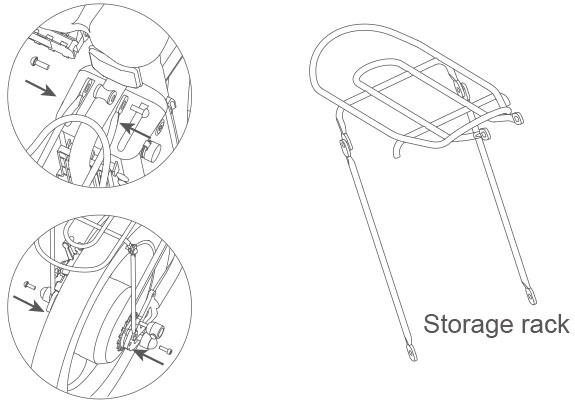 Storage rack