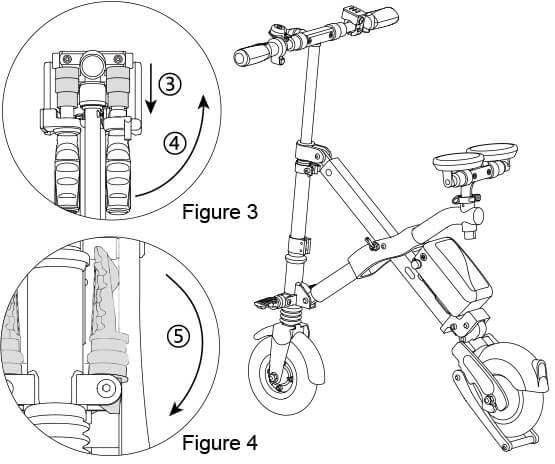 ③
④
Figure 3
⑤
Figure 4