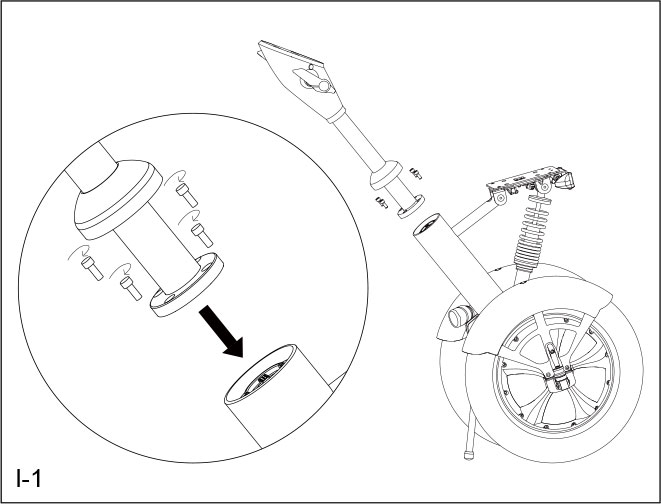 I-1